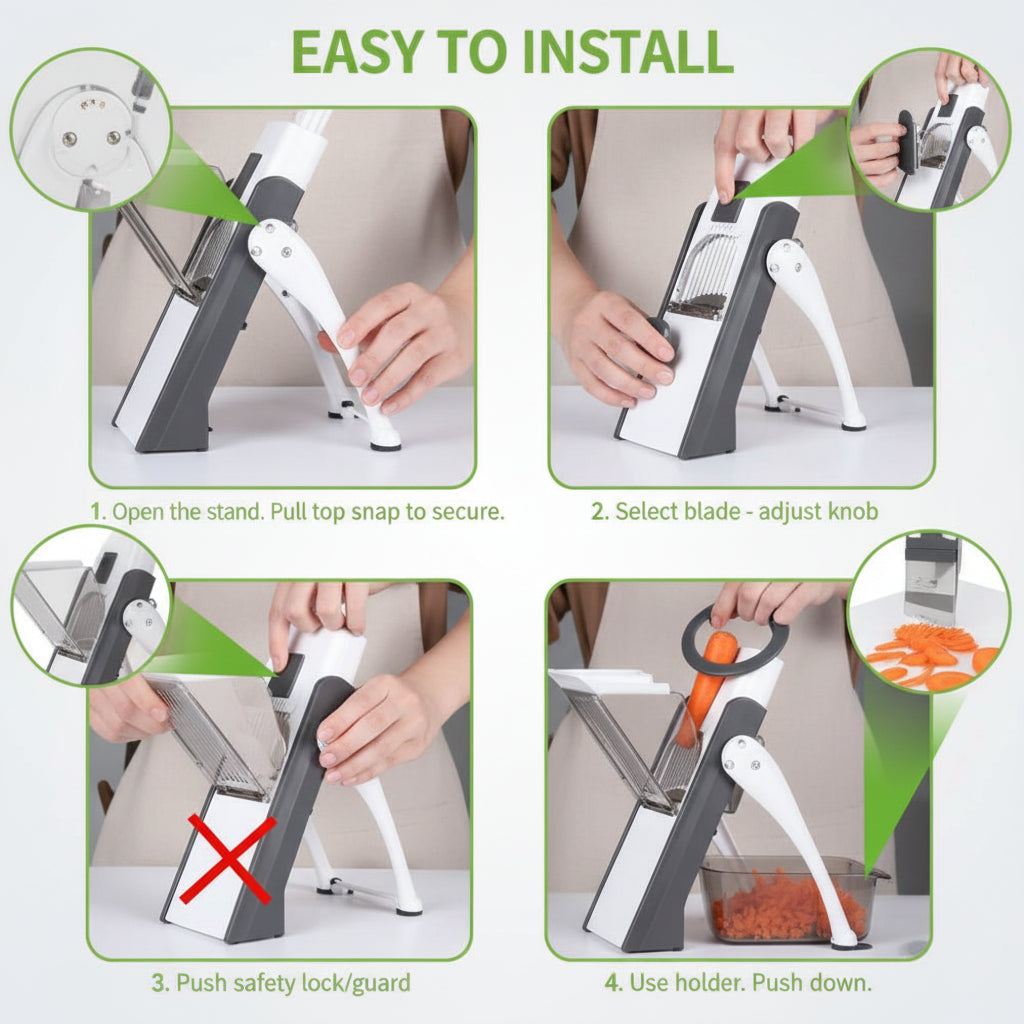 EASY TO INSTALL

1. Open the stand. Pull top snap to secure.

2. Select blade - adjust knob

3. Push safety lock/guard

4. Use holder. Push down.